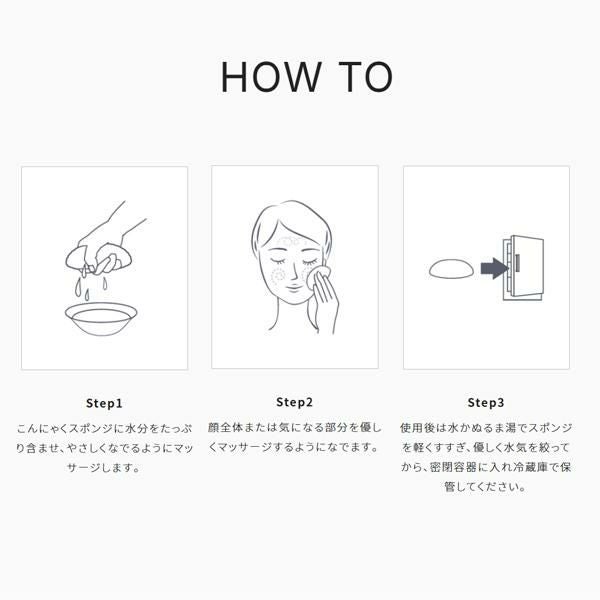 HOW TO

Step1

こんにゃくスポンジに水分をたっぷり含ませ、やさしくなでるようにマッサージします。

Step2

顔全体または気になる部分を優しくマッサージするようになでます。

Step3

使用後は水かぬるま湯でスポンジを軽くすすぎ、優しく水気を絞ってから、密閉容器に入れ冷蔵庫で保管してください。