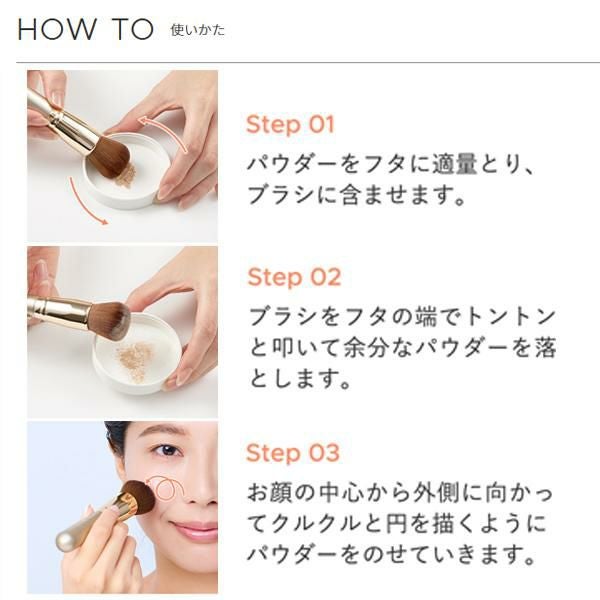 HOW TO 使いかた

Step 01
パウダーをフタに適量とり、ブラシに含ませます。

Step 02
ブラシをフタの端でトントンと叩いて余分なパウダーを落とします。

Step 03
お顔の中心から外側に向かってクルクルと円を描くようにパウダーをのせていきます。