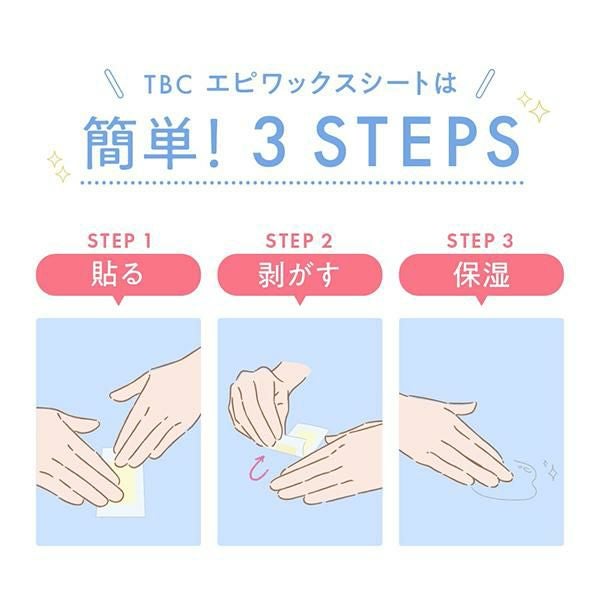 TBC エピワックスシートは

簡単! 3 STEPS

STEP 1
貼る

STEP 2
剥がす

STEP 3
保湿