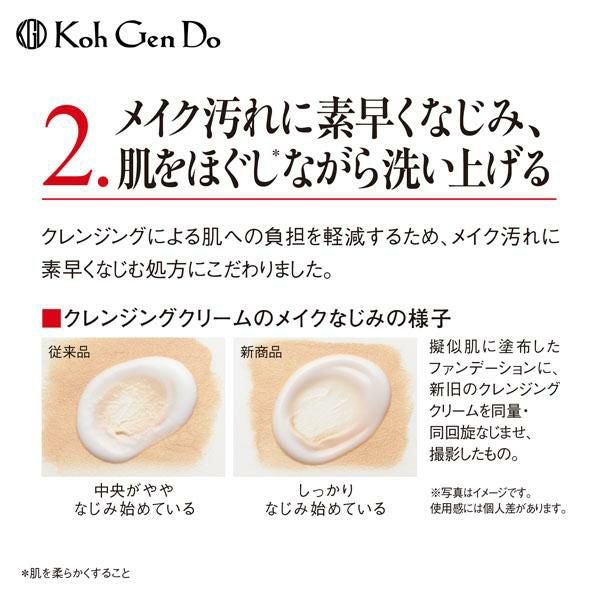 Koh Gen Do

2. メイク汚れに素早くなじみ、肌をほぐし*ながら洗い上げる

クレンジングによる肌への負担を軽減するため、メイク汚れに素早くなじむ処方にこだわりました。

■クレンジングクリームのメイクなじみの様子

従来品

中央がやや
なじみ始めている

新商品

しっかり
なじみ始めている

擬似肌に塗布したファンデーションに、新旧のクレンジングクリームを同量・同回旋なじませ、撮影したもの。

※写真はイメージです。
使用感には個人差があります。

*肌を柔らかくすること